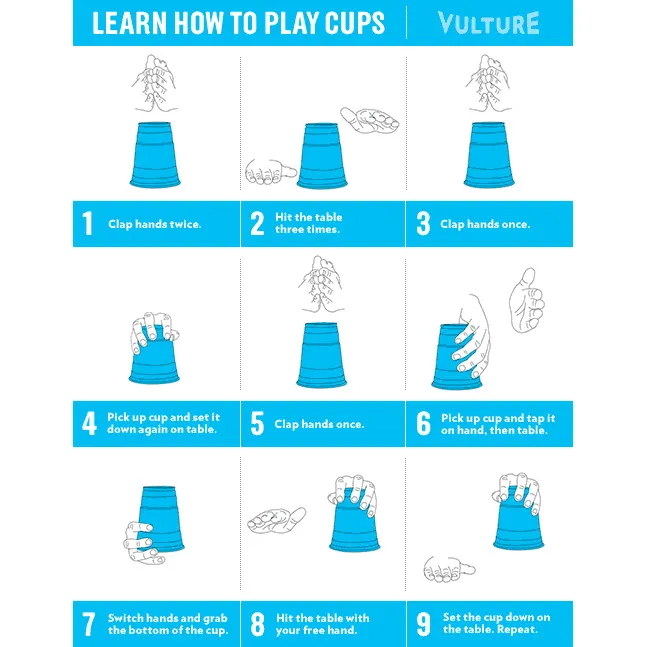 LEARN HOW TO PLAY CUPS

VULTURE

1 Clap hands twice.

2 Hit the table three times.

3 Clap hands once.

4 Pick up cup and set it down again on table.

5 Clap hands once.

6 Pick up cup and tap it on hand, then table.

7 Switch hands and grab the bottom of the cup.

8 Hit the table with your free hand.

9 Set the cup down on the table. Repeat.